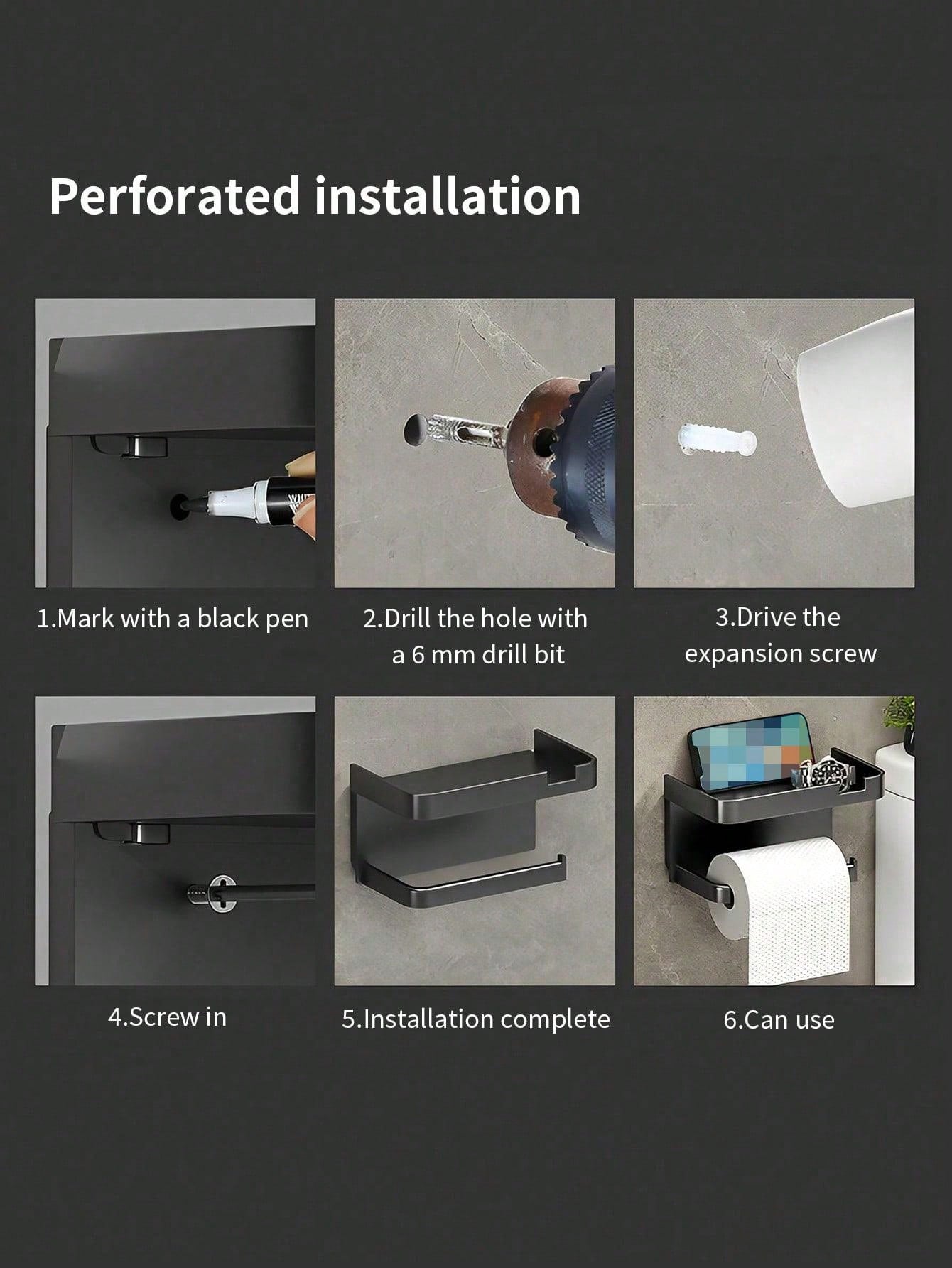 Perforated installation

1.Mark with a black pen

2.Drill the hole with a 6 mm drill bit

3.Drive the expansion screw

4.Screw in

5.Installation complete

6.Can use