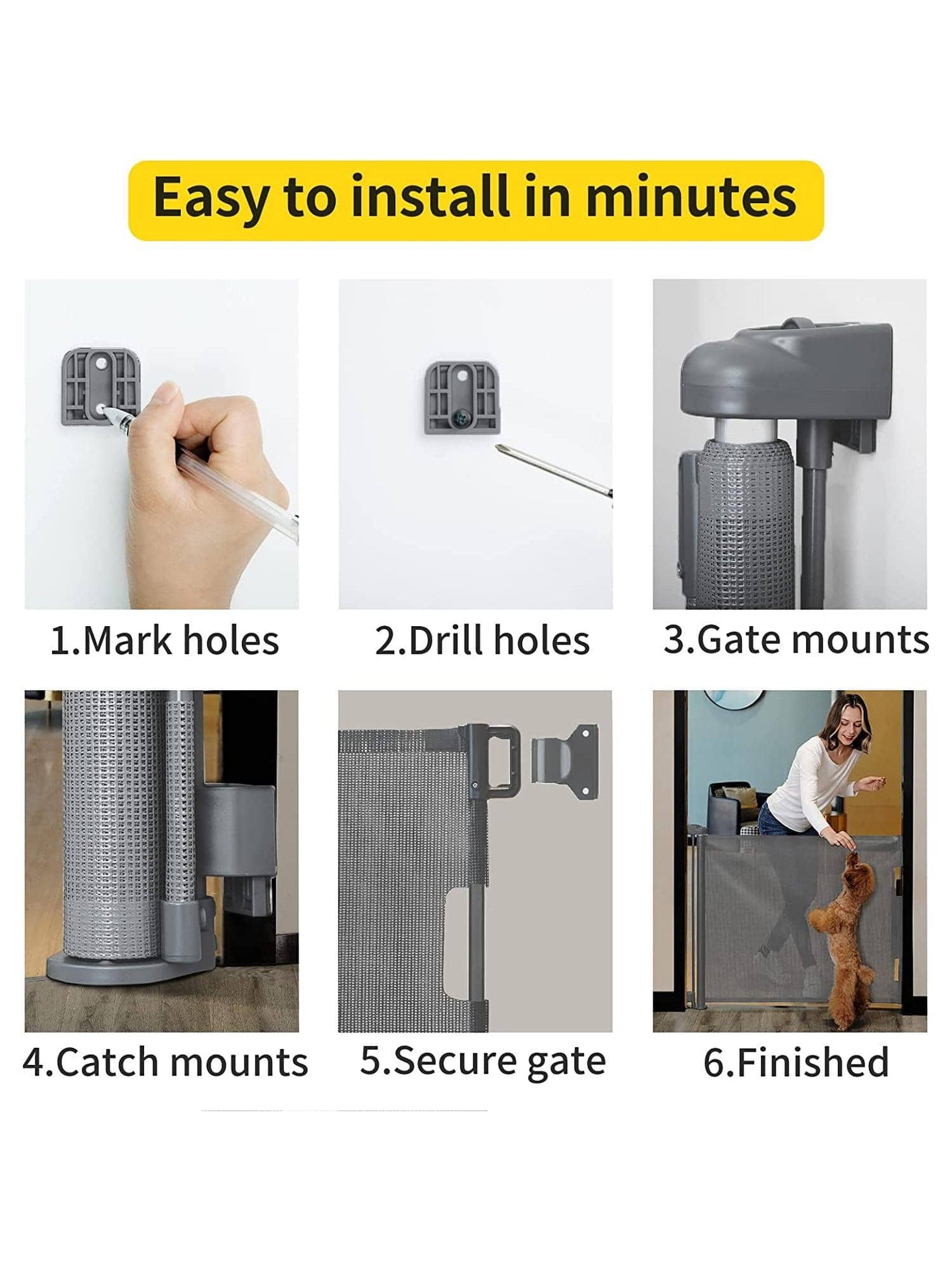 Easy to install in minutes

1.Mark holes

2.Drill holes

3.Gate mounts

4.Catch mounts

5.Secure gate

6.Finished