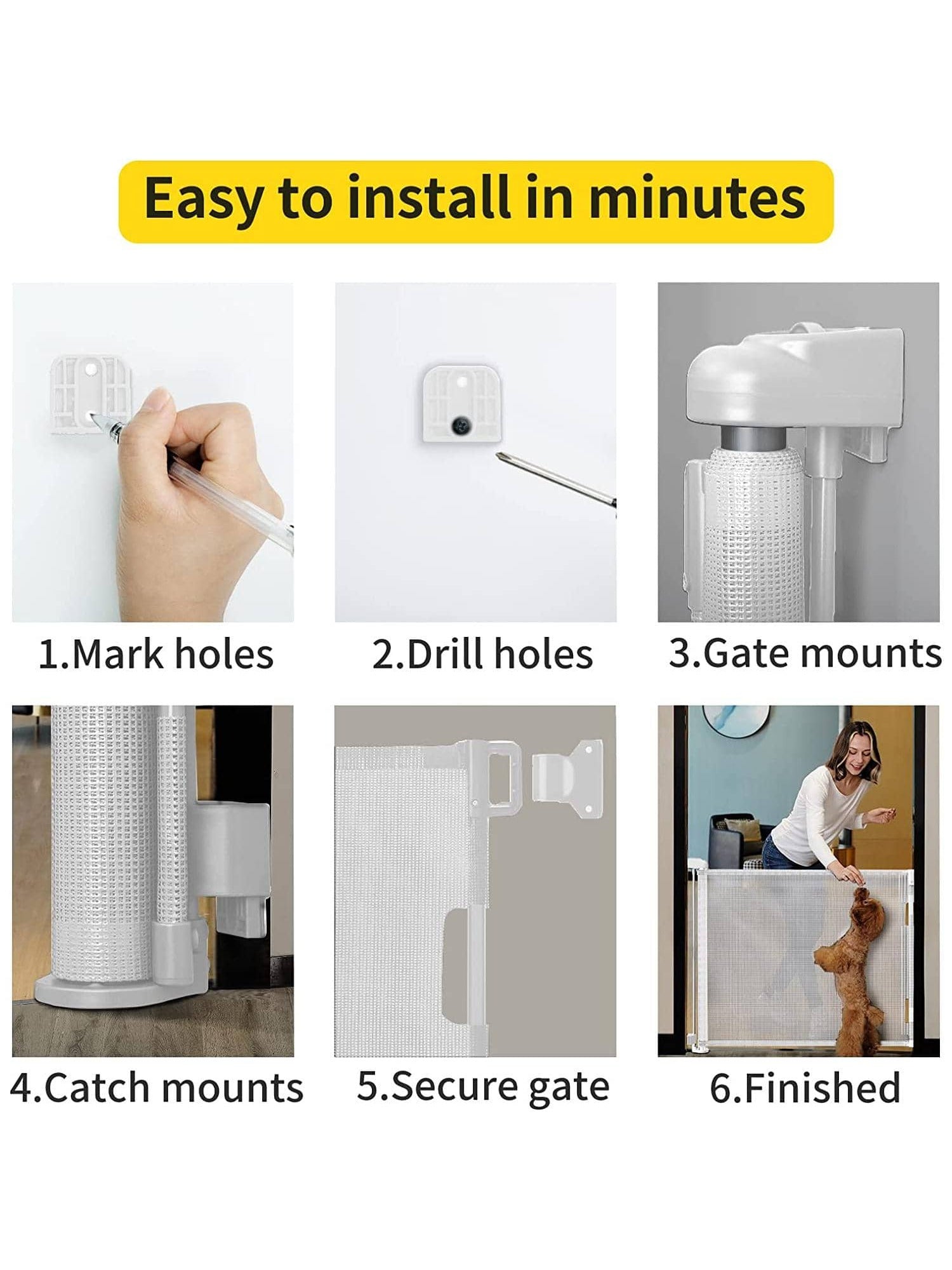 Easy to install in minutes

1.Mark holes

2.Drill holes

3.Gate mounts

4.Catch mounts

5.Secure gate

6.Finished