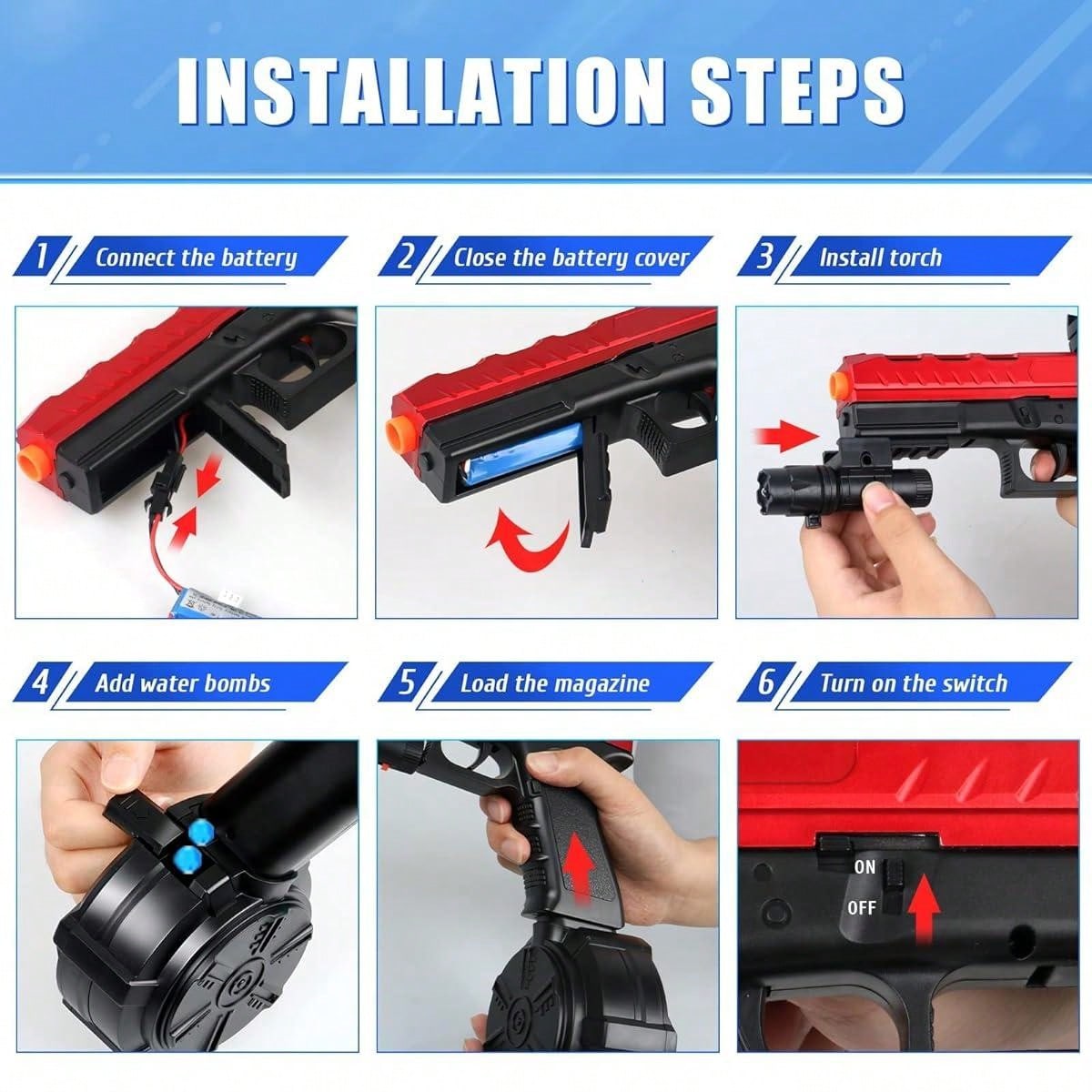 INSTALLATION STEPS

1 Connect the battery

2 Close the battery cover

3 Install torch

4 Add water bombs

5 Load the magazine

6 Turn on the switch

ON

OFF