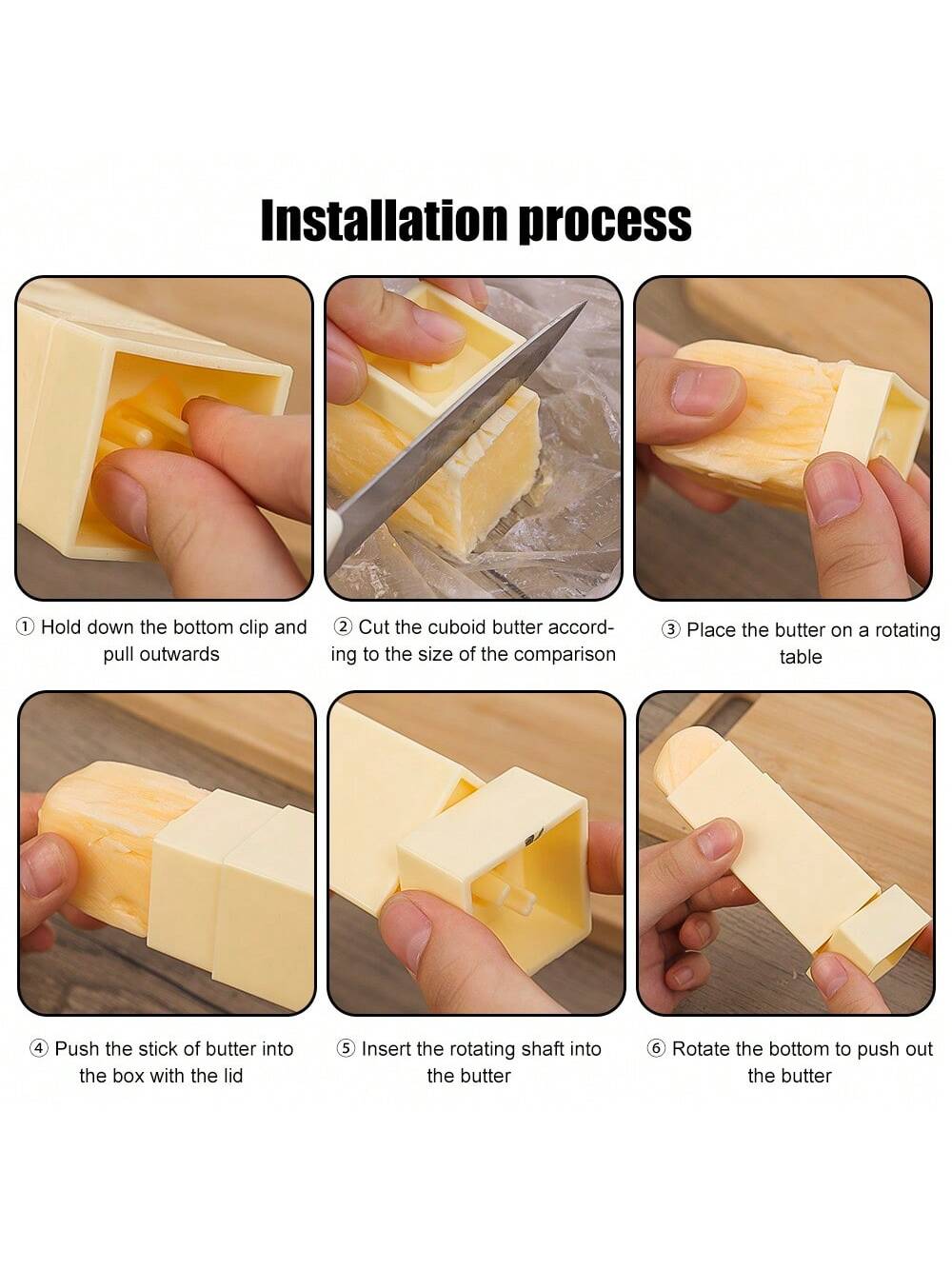 Installation process

① Hold down the bottom clip and pull outwards

② Cut the cuboid butter according to the size of the comparison

③ Place the butter on a rotating table

④ Push the stick of butter into the box with the lid

⑤ Insert the rotating shaft into the butter

⑥ Rotate the bottom to push out the butter